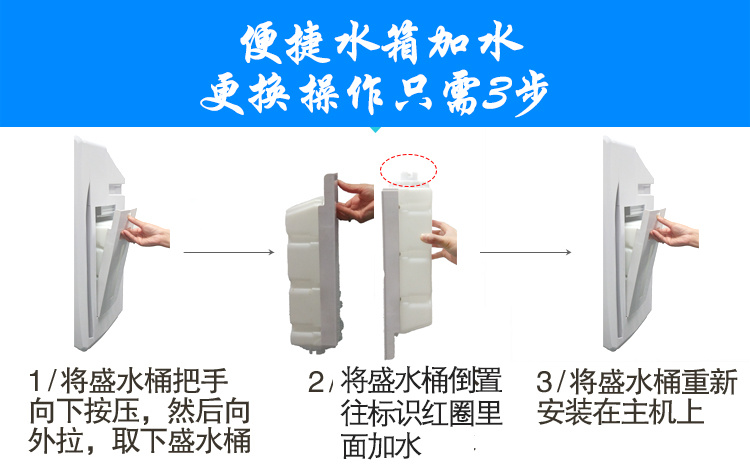 便捷水箱加水
更换操作只需3步

1/将盛水桶把手向下按压，然后向外拉，取下盛水桶

2/将盛水桶倒置往标识红圈里面加水

3/将盛水桶重新安装在主机上